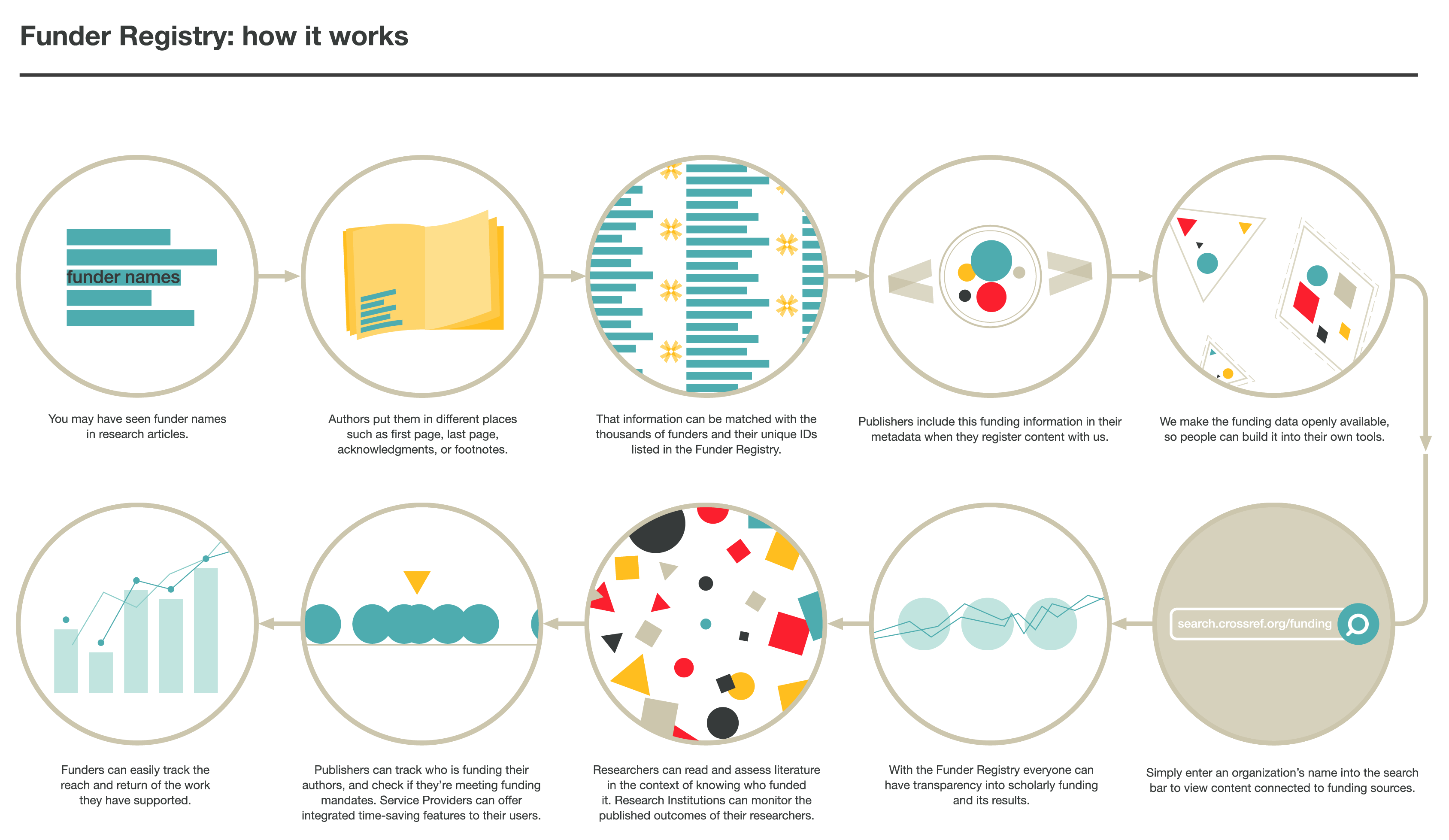 Funder Registry: how it works

funder names

You may have seen funder names in research articles.

Authors put them in different places such as first page, last page, acknowledgments, or footnotes.

That information can be matched with the thousands of funders and their unique IDs listed in the Funder Registry.

Publishers include this funding information in their metadata when they register content with us.

We make the funding data openly available, so people can build it into their own tools.

search.crossref.org/funding

Simply enter an organization's name into the search bar to view content connected to funding sources.

With the Funder Registry everyone can have transparency into scholarly funding and its results.

Researchers can read and assess literature in the context of knowing who funded it. Research Institutions can monitor the published outcomes of their researchers.

Publishers can track who is funding their authors, and check if they're meeting funding mandates. Service Providers can offer integrated time-saving features to their users.

Funders can easily track the reach and return of the work they have supported.